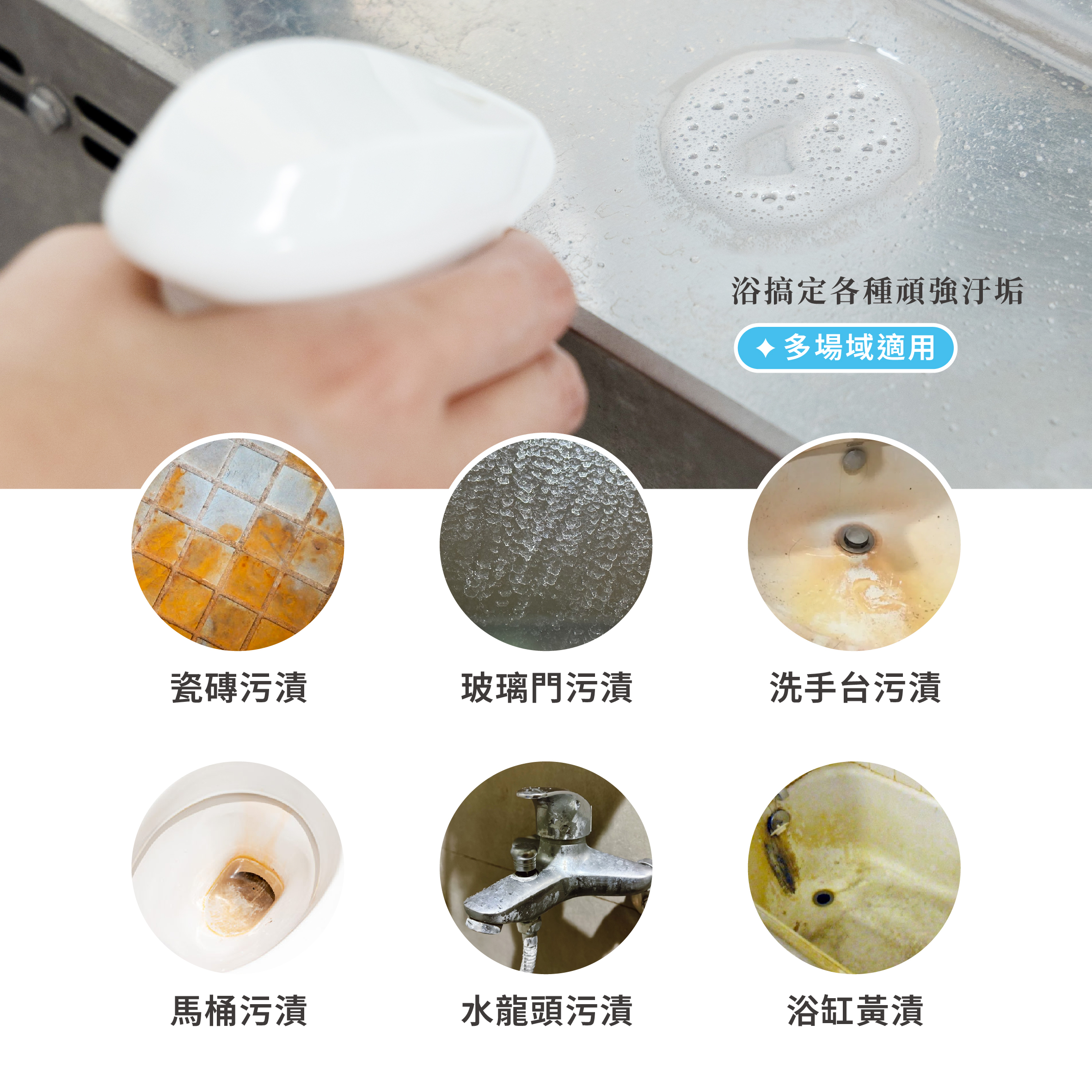 浴搞定各種頑強汙垢

✦ 多場域適用

瓷磚污漬

玻璃門污漬

洗手台污漬

馬桶污漬

水龍頭污漬

浴缸黃漬